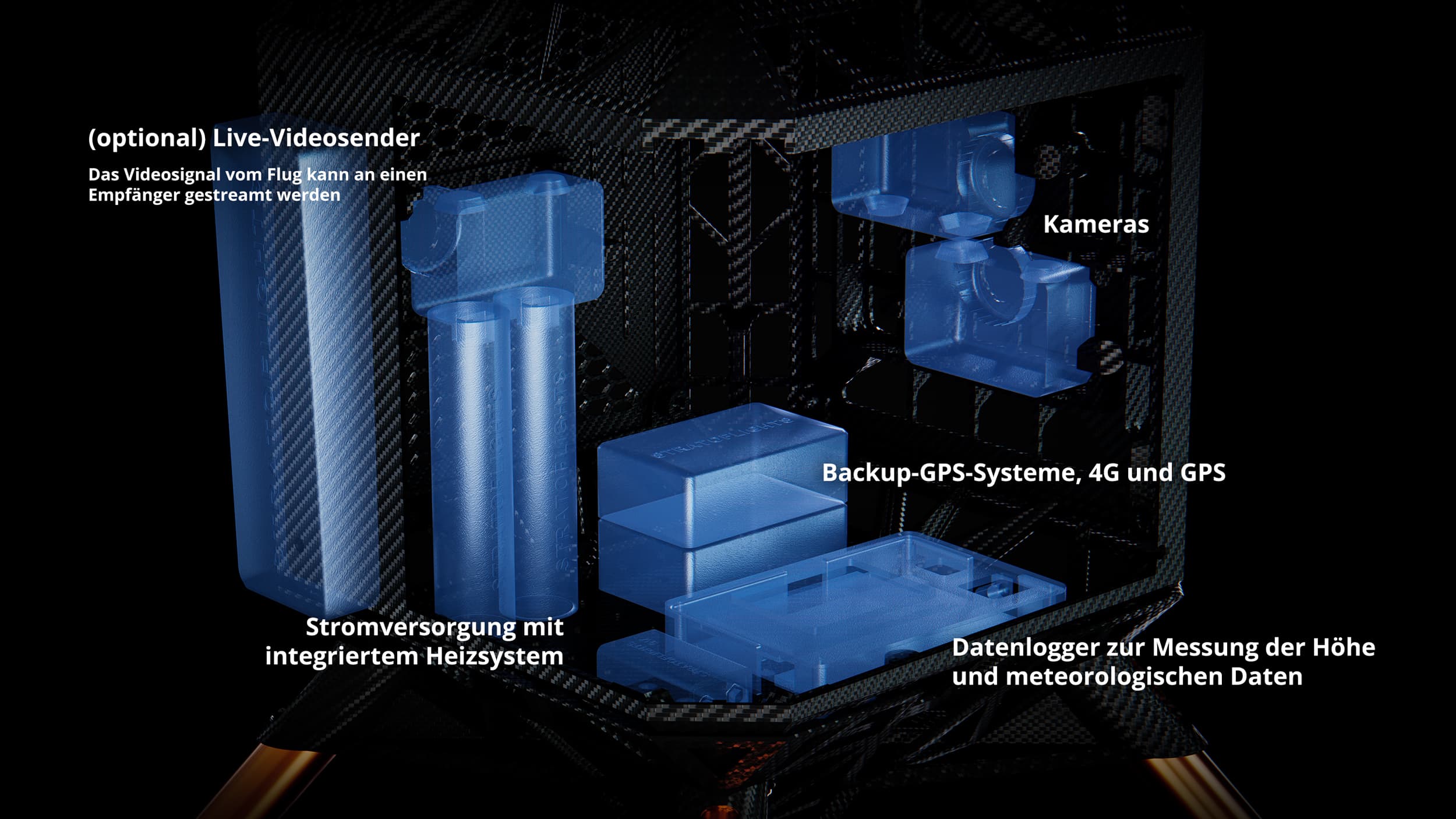 (optional) Live-Videosender

Das Videosignal vom Flug kann an einen Empfänger gestreamt werden

Kameras

Backup-GPS-Systeme, 4G und GPS

Stromversorgung mit integriertem Heizsystem

Datenlogger zur Messung der Höhe und meteorologischen Daten